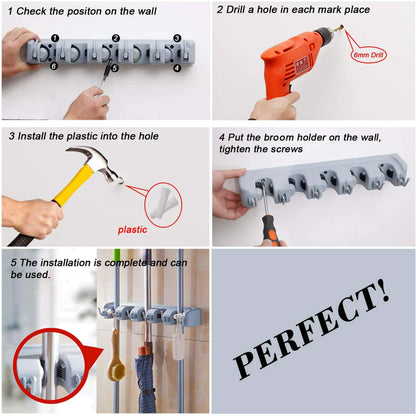 1 Check the positon on the wall

1 2 3 6 5 4

2 Drill a hole in each mark place

6mm Drill

3 Install the plastic into the hole

plastic

4 Put the broom holder on the wall, tighten the screws

5 The installation is complete and can be used.

PERFECT!