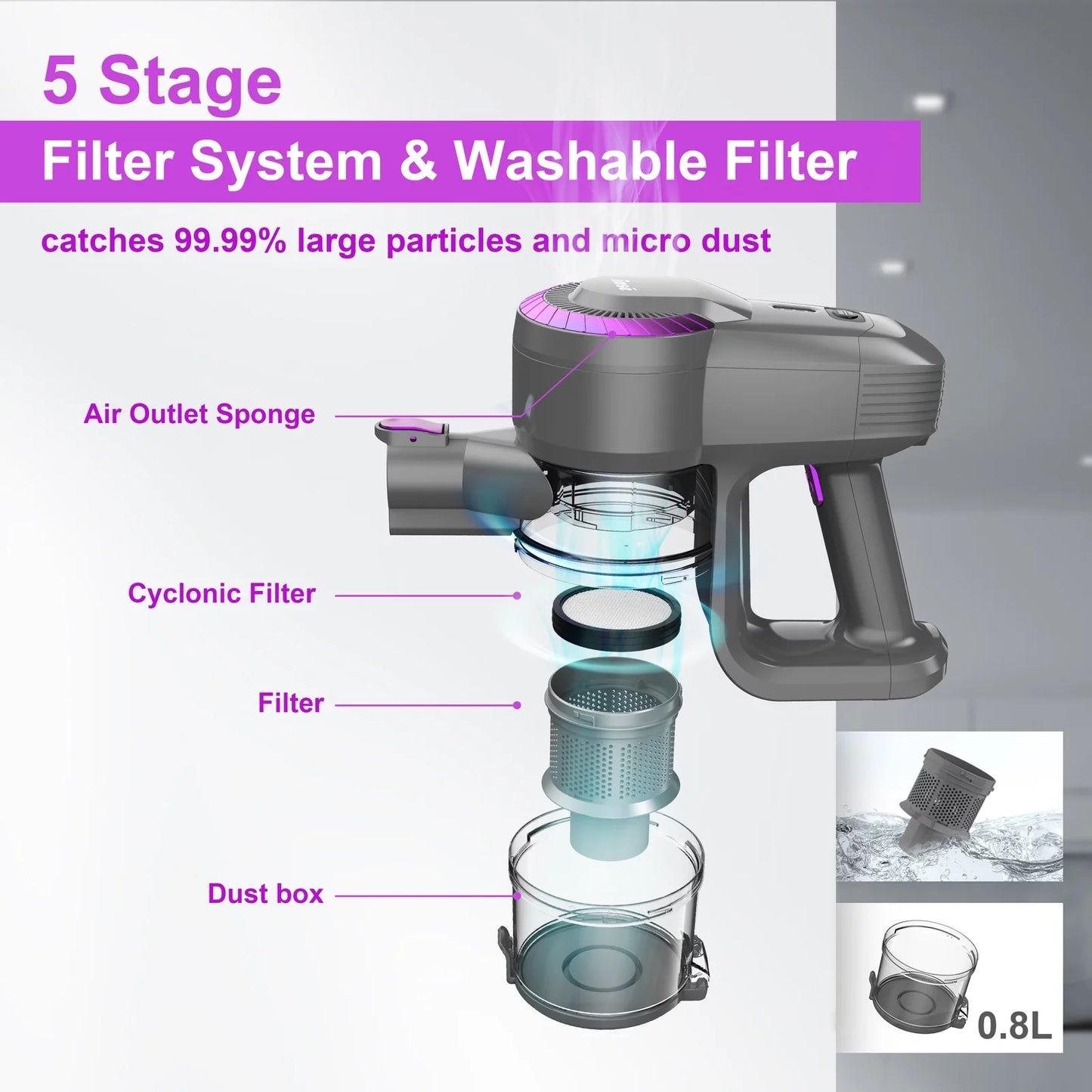 5 Stage

Filter System & Washable Filter

catches 99.99% large particles and micro dust

Air Outlet Sponge

Cyclonic Filter

Filter

Dust box

0.8L