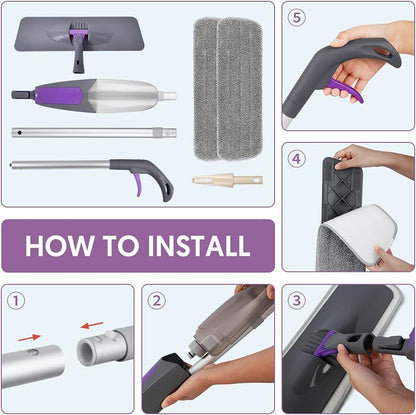 5

4

HOW TO INSTALL

1

2

3