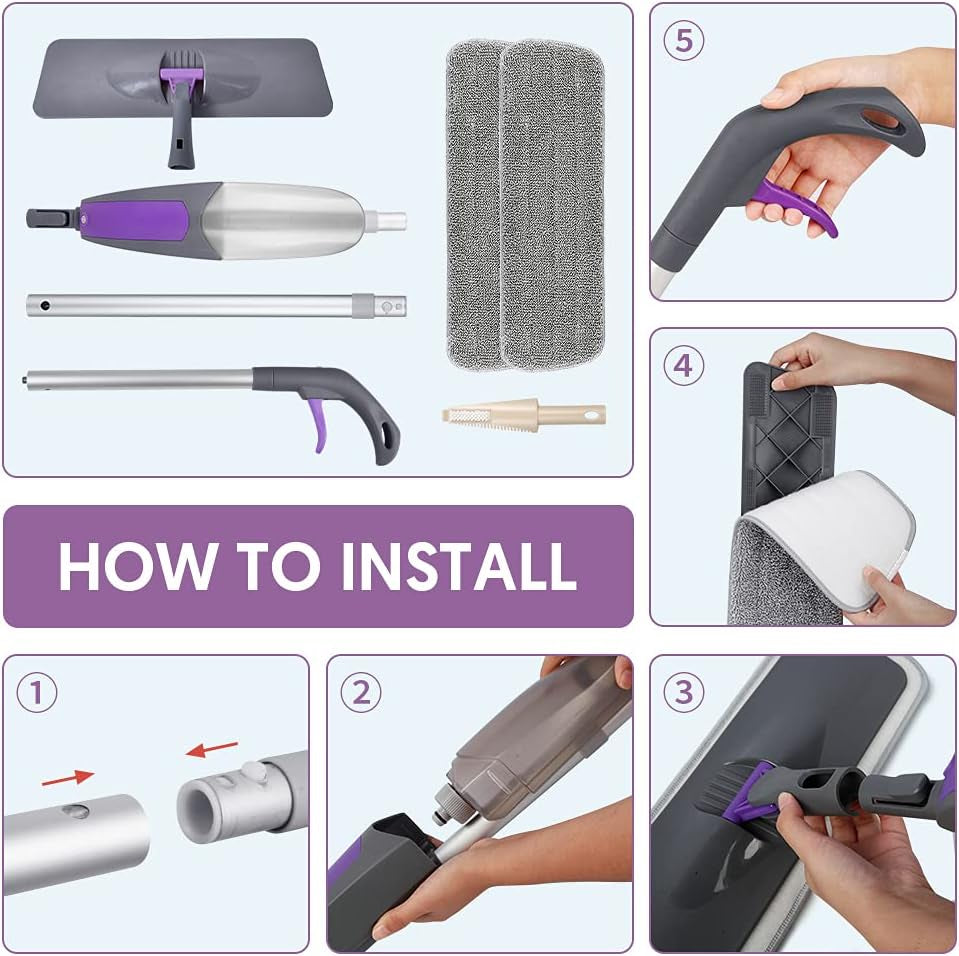 5

4

HOW TO INSTALL

1

2

3